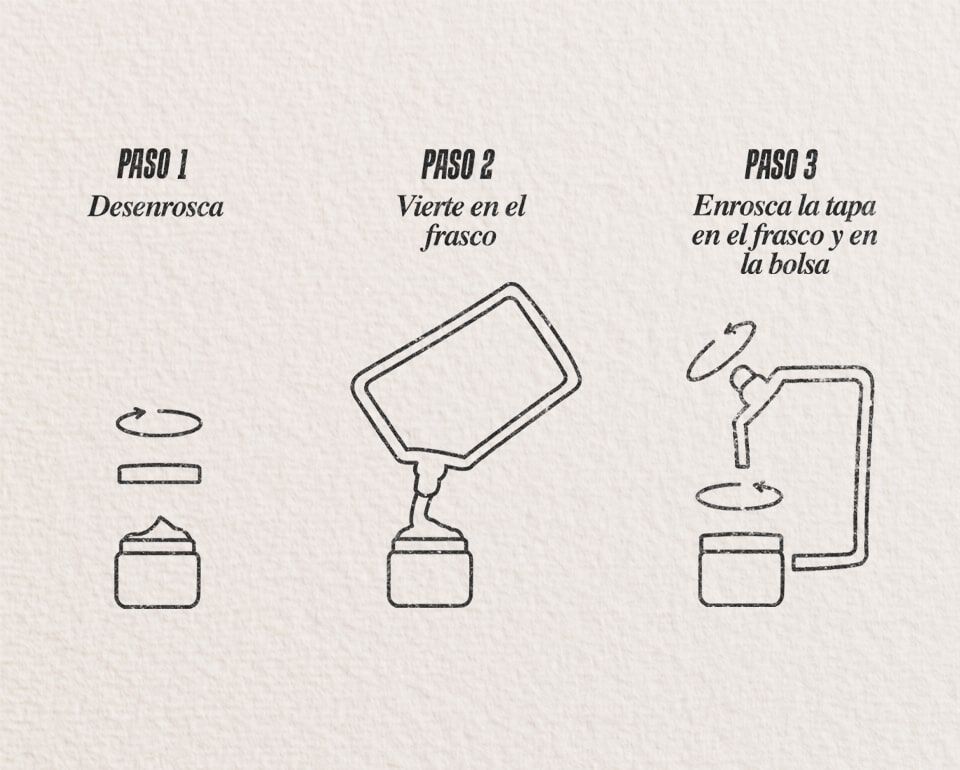 PASO 1
Desenrosca

PASO 2
Vierte en el frasco

PASO 3
Enrosca la tapa en el frasco y en la bolsa